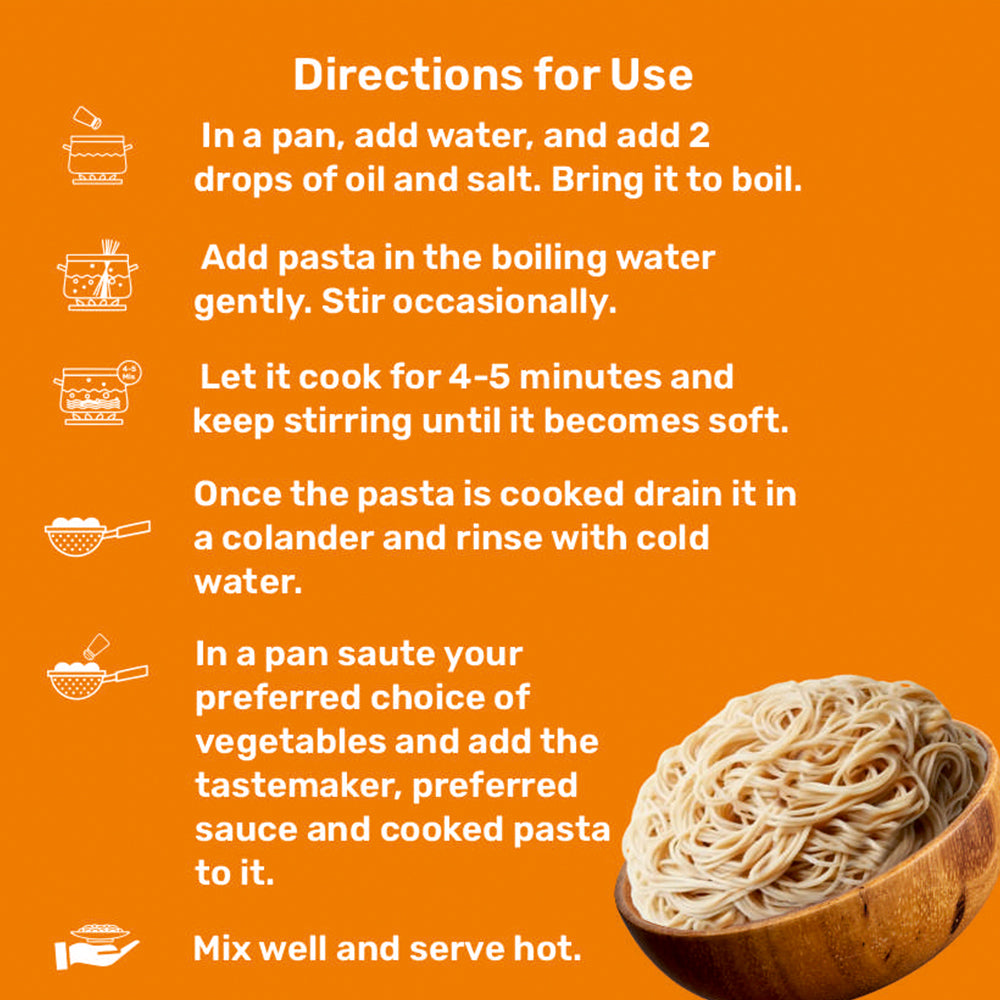 Directions for Use

In a pan, add water, and add 2 drops of oil and salt. Bring it to boil.

Add pasta in the boiling water gently. Stir occasionally.

4-5 Min

Let it cook for 4-5 minutes and keep stirring until it becomes soft.

Once the pasta is cooked drain it in a colander and rinse with cold water.

In a pan saute your preferred choice of vegetables and add the tastemaker, preferred sauce and cooked pasta to it.

Mix well and serve hot.